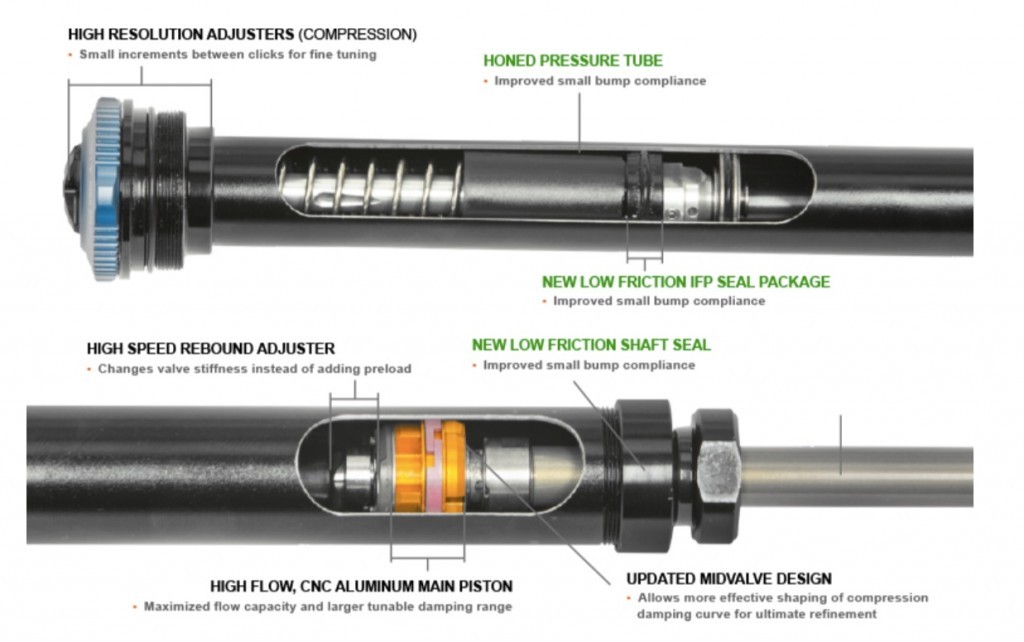 HIGH RESOLUTION ADJUSTERS (COMPRESSION)
• Small increments between clicks for fine tuning

HONED PRESSURE TUBE
• Improved small bump compliance

NEW LOW FRICTION IFP SEAL PACKAGE
• Improved small bump compliance

HIGH SPEED REBOUND ADJUSTER
• Changes valve stiffness instead of adding preload

NEW LOW FRICTION SHAFT SEAL
• Improved small bump compliance

HIGH FLOW, CNC ALUMINUM MAIN PISTON
• Maximized flow capacity and larger tunable damping range

UPDATED MIDVALVE DESIGN
• Allows more effective shaping of compression damping curve for ultimate refinement