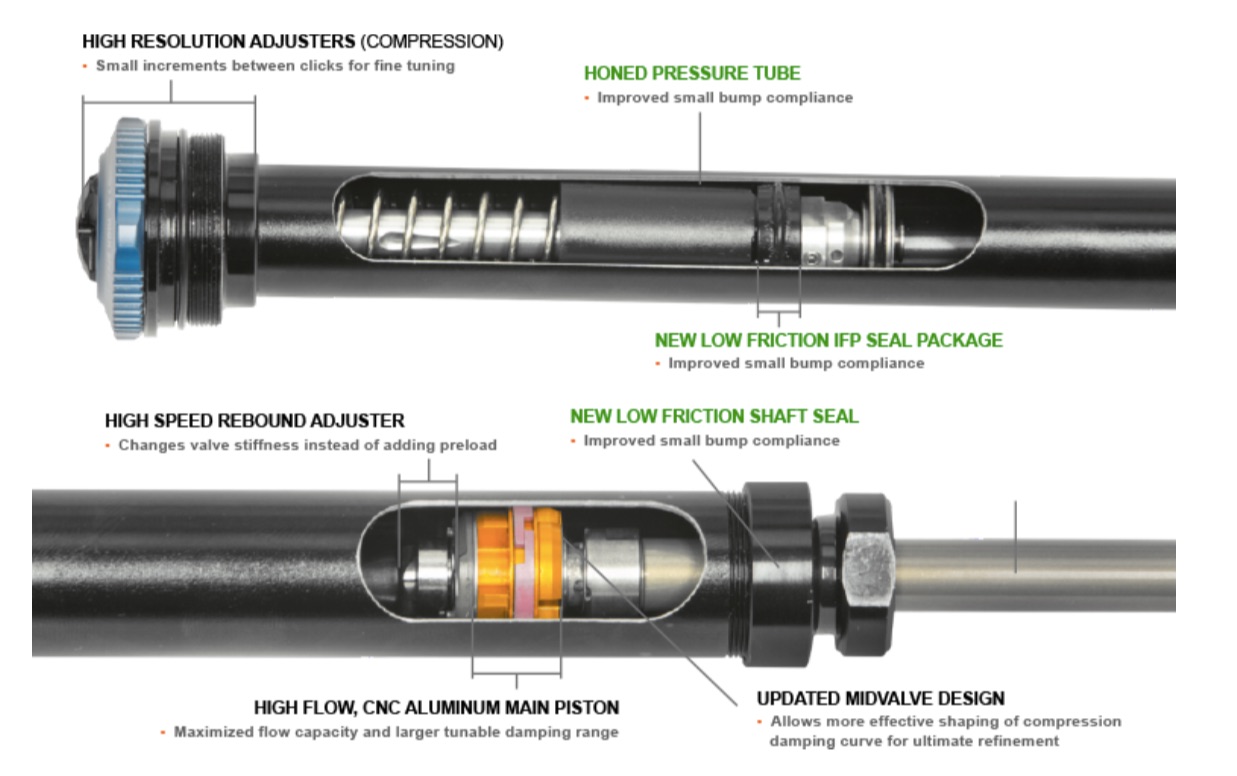 HIGH RESOLUTION ADJUSTERS (COMPRESSION)
• Small increments between clicks for fine tuning

HONED PRESSURE TUBE
• Improved small bump compliance

NEW LOW FRICTION IFP SEAL PACKAGE
• Improved small bump compliance

HIGH SPEED REBOUND ADJUSTER
• Changes valve stiffness instead of adding preload

NEW LOW FRICTION SHAFT SEAL
• Improved small bump compliance

HIGH FLOW, CNC ALUMINUM MAIN PISTON
• Maximized flow capacity and larger tunable damping range

UPDATED MIDVALVE DESIGN
• Allows more effective shaping of compression damping curve for ultimate refinement